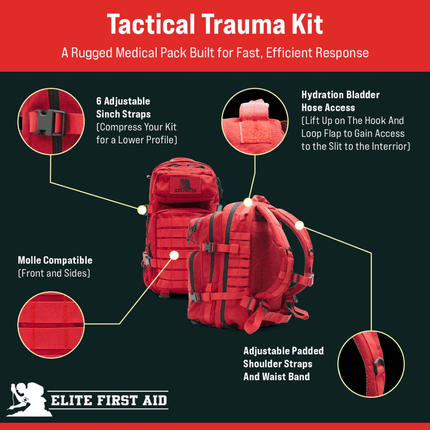 Tactical Trauma Kit
A Rugged Medical Pack Built for Fast, Efficient Response

6 Adjustable Sinch Straps
(Compress Your Kit for a Lower Profile)

Hydration Bladder Hose Access
(Lift Up on The Hook And Loop Flap to Gain Access to the Slit to the Interrior)

Molle Compatible
(Front and Sides)

Adjustable Padded Shoulder Straps And Waist Band

ELITE FIRST AID