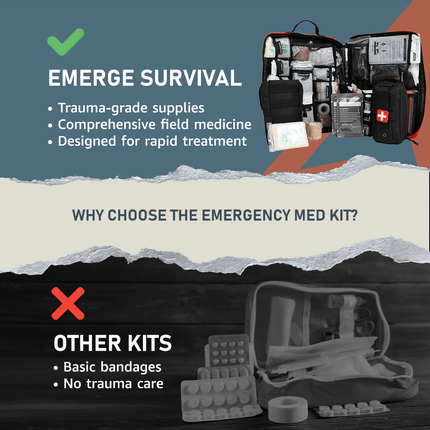 EMERGE SURVIVAL

• Trauma-grade supplies
• Comprehensive field medicine
• Designed for rapid treatment

WHY CHOOSE THE EMERGENCY MED KIT?

OTHER KITS

• Basic bandages
• No trauma care