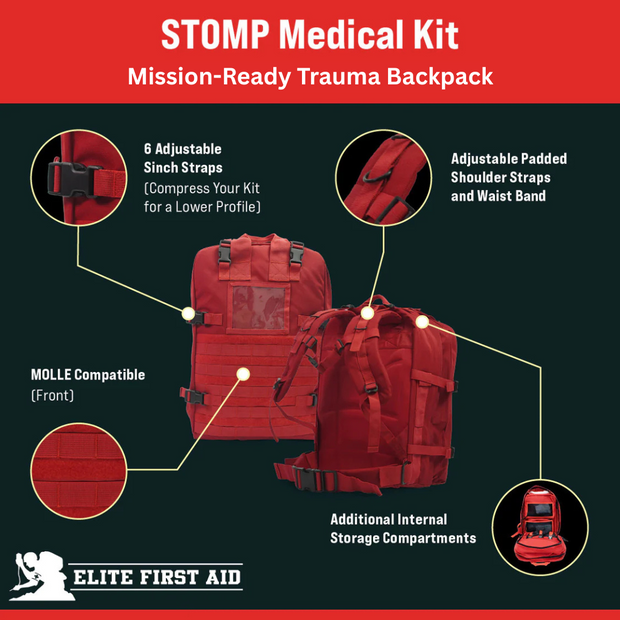 STOMP Medical Kit

Mission-Ready Trauma Backpack

6 Adjustable Sinch Straps
(Compress Your Kit for a Lower Profile)

Adjustable Padded Shoulder Straps and Waist Band

MOLLE Compatible
(Front)

Additional Internal Storage Compartments

ELITE FIRST AID